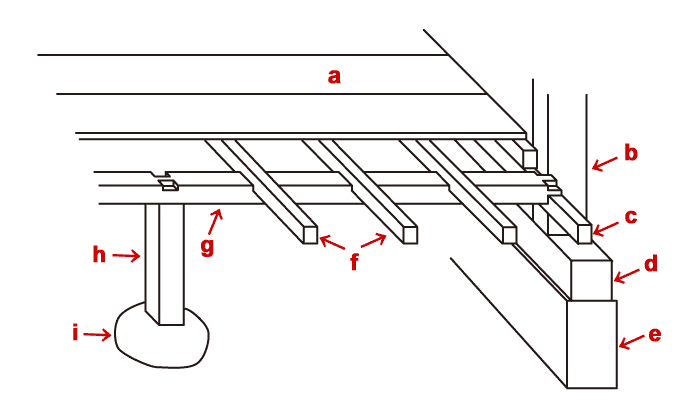 a
b
c
d
e
f
g
h
i